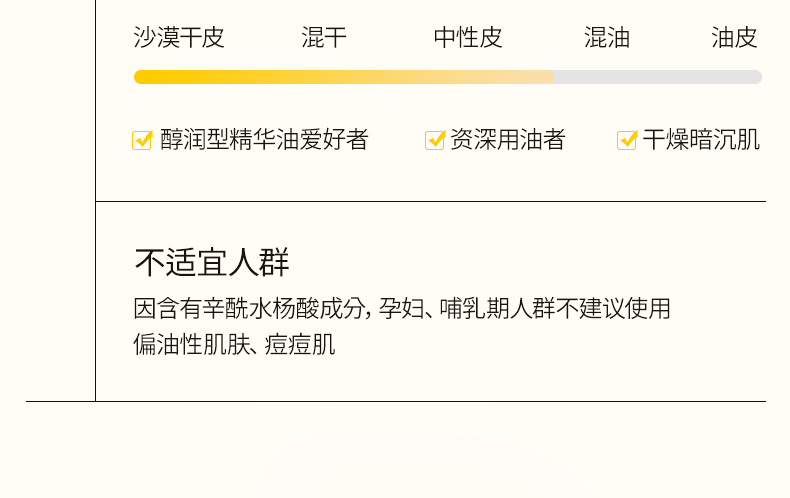 沙漠干皮 混干 中性皮 混油 油皮

醇润型精华油爱好者 资深用油者 干燥暗沉肌

不适宜人群

因含有辛酰水杨酸成分，孕妇、哺乳期人群不建议使用
偏油性肌肤、痘痘肌